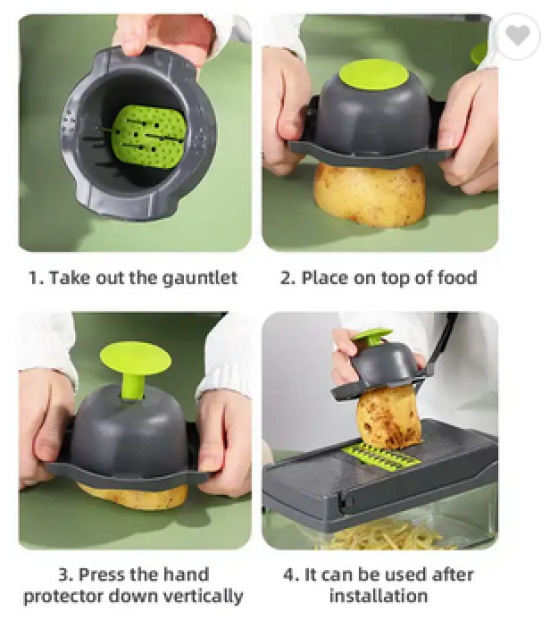 1. Take out the gauntlet

2. Place on top of food

3. Press the hand protector down vertically

4. It can be used after installation